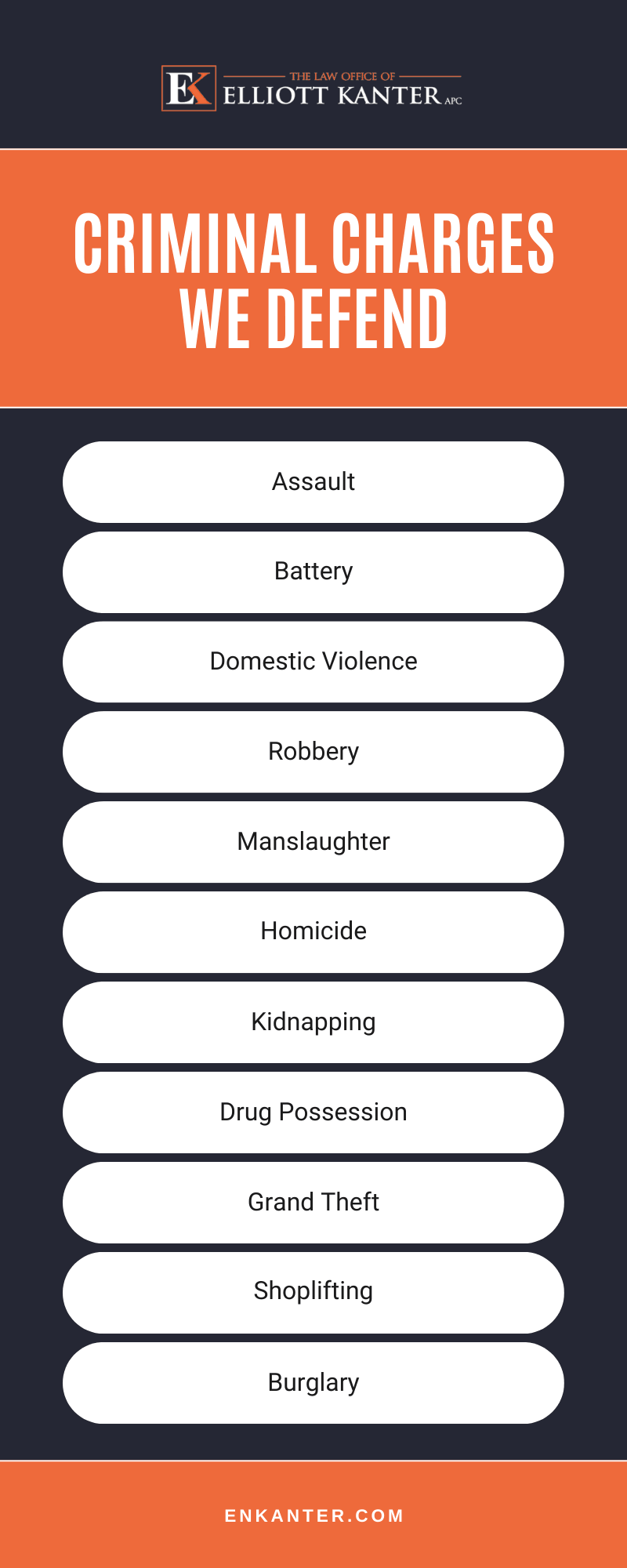 EK THE LAW OFFICE OF ELLIOTT KANTER APC

CRIMINAL CHARGES WE DEFEND

Assault

Battery

Domestic Violence

Robbery

Manslaughter

Homicide

Kidnapping

Drug Possession

Grand Theft

Shoplifting

Burglary

ENKANTER.COM